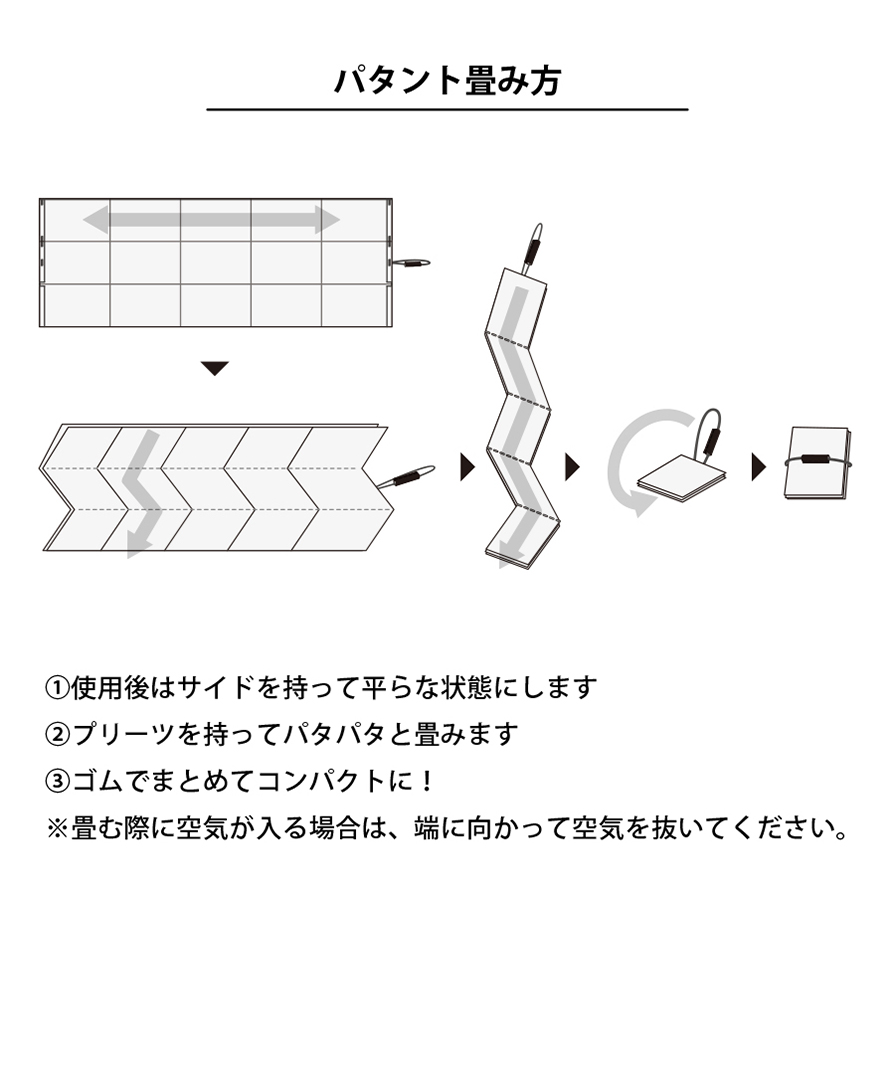 パタント畳み方

①使用後はサイドを持って平らな状態にします
②プリーツを持ってパタパタと畳みます
③ゴムでまとめてコンパクトに！
※畳む際に空気が入る場合は、端に向かって空気を抜いてください。