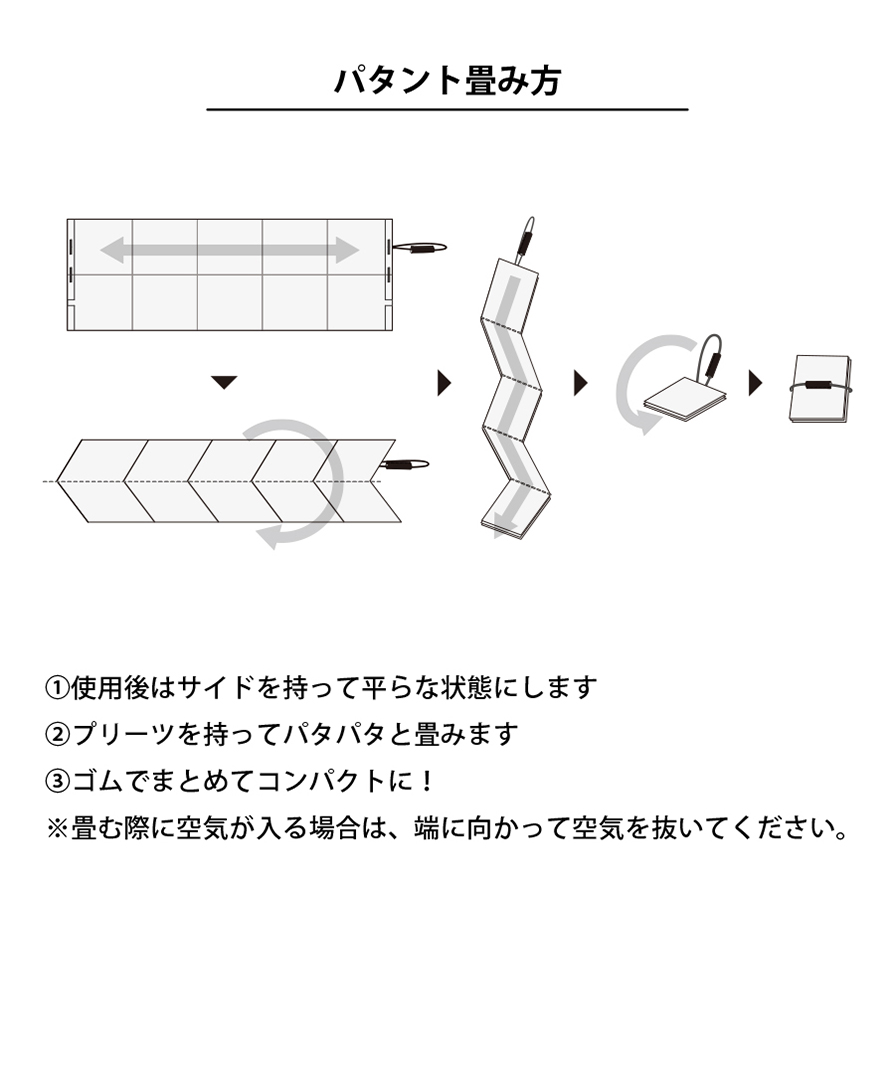 パタント畳み方

①使用後はサイドを持って平らな状態にします
②プリーツを持ってパタパタと畳みます
③ゴムでまとめてコンパクトに！
※畳む際に空気が入る場合は、端に向かって空気を抜いてください。