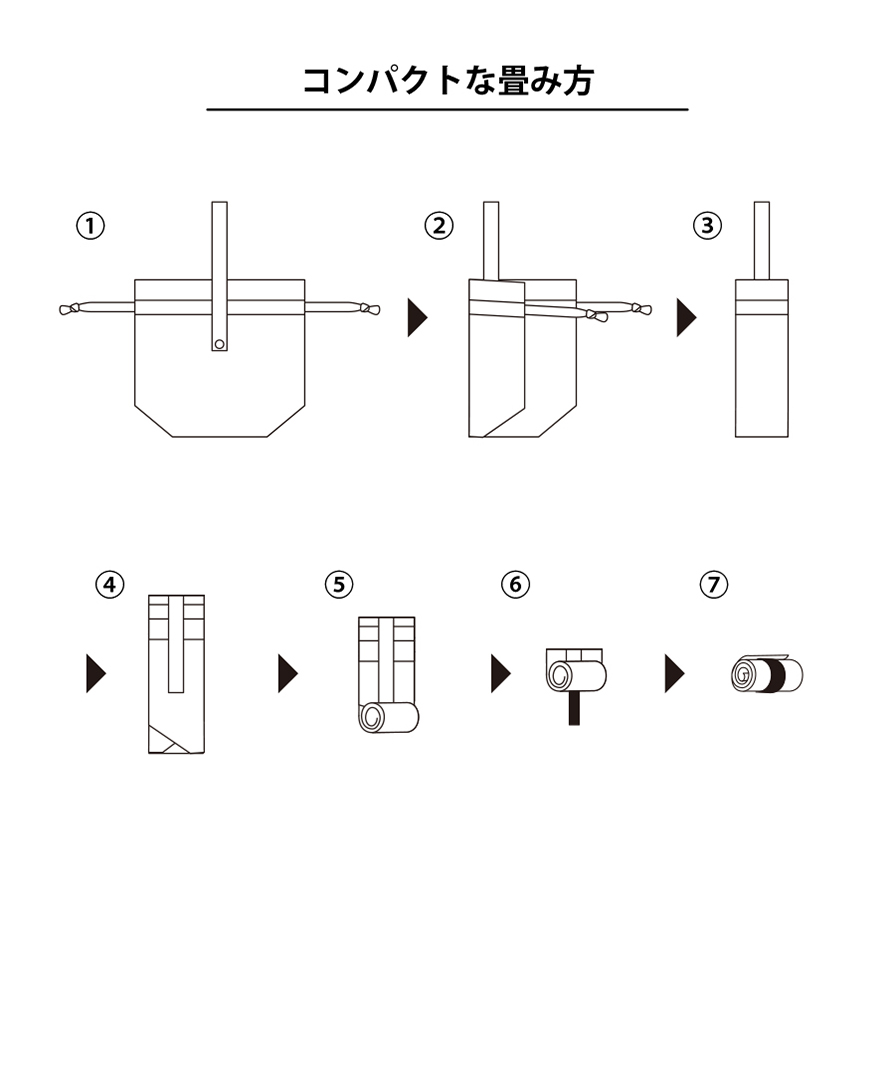 コンパクトな畳み方

①

②

③

④

⑤

⑥

⑦