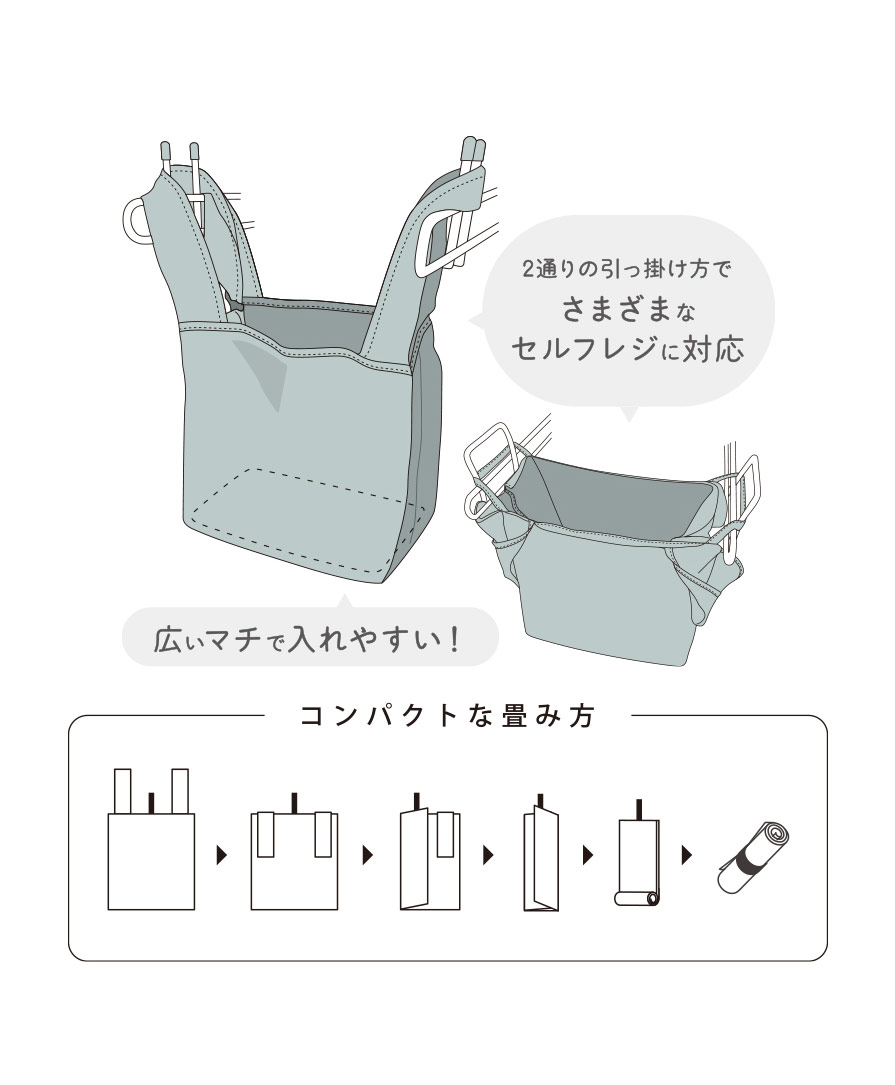 2通りの引っ掛け方で
さまざまな
セルフレジに対応

広いマチで入れやすい！

コンパクトな畳み方