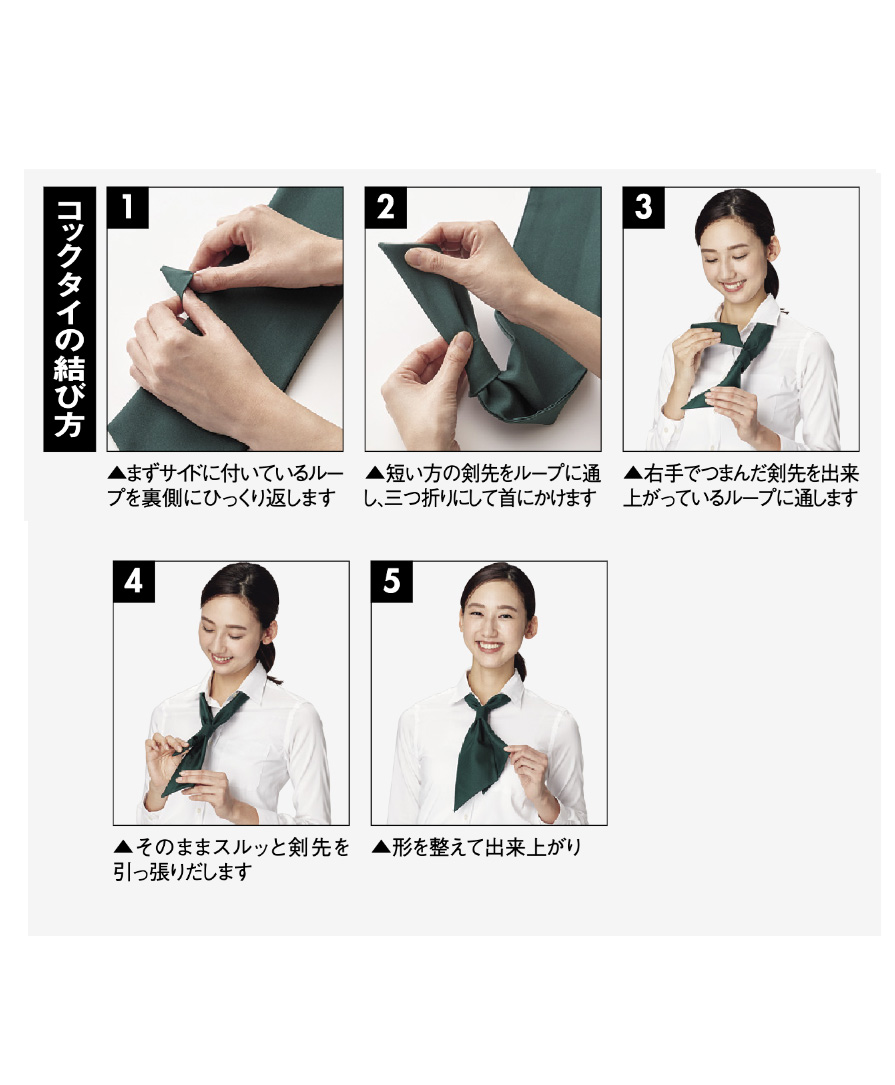 コックタイの結び方

1

▲まずサイドに付いているループを裏側にひっくり返します

2

▲短い方の剣先をループに通し、三つ折りにして首にかけます

3

▲右手でつまんだ剣先を出来上がっているループに通します

4

▲そのままスルッと剣先を引っ張りだします

5

▲形を整えて出来上がり