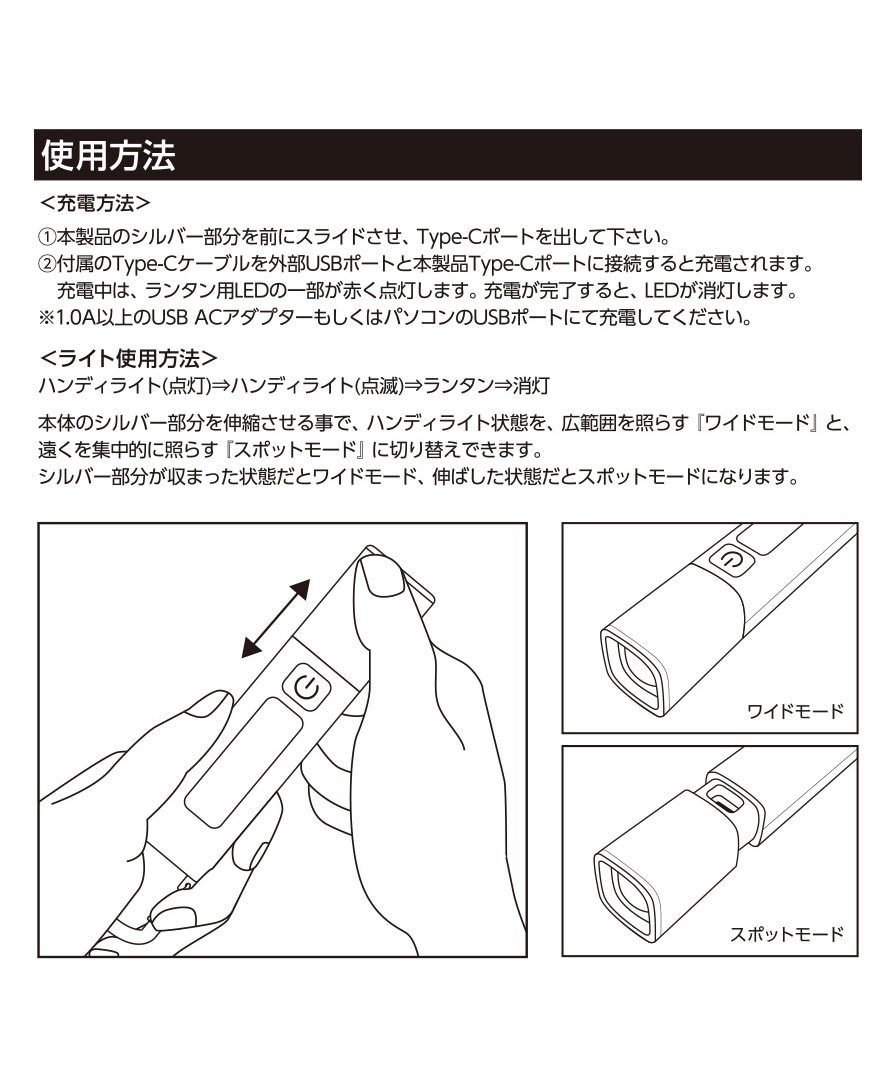 使用方法

<充電方法>

①本製品のシルバー部分を前にスライドさせ、Type-Cポートを出して下さい。
②付属のType-Cケーブルを外部USBポートと本製品Type-Cポートに接続すると充電されます。
充電中は、ランタン用LEDの一部が赤く点灯します。充電が完了すると、LEDが消灯します。
※1.0A以上のUSB ACアダプターもしくはパソコンのUSBポートにて充電してください。

<ライト使用方法>

ハンディライト(点灯)⇒ハンディライト(点滅)⇒ランタン⇒消灯

本体のシルバー部分を伸縮させる事で、ハンディライト状態を、広範囲を照らす『ワイドモード』と、遠くを集中的に照らす『スポットモード』に切り替えできます。
シルバー部分が収まった状態だとワイドモード、伸ばした状態だとスポットモードになります。

ワイドモード

スポットモード