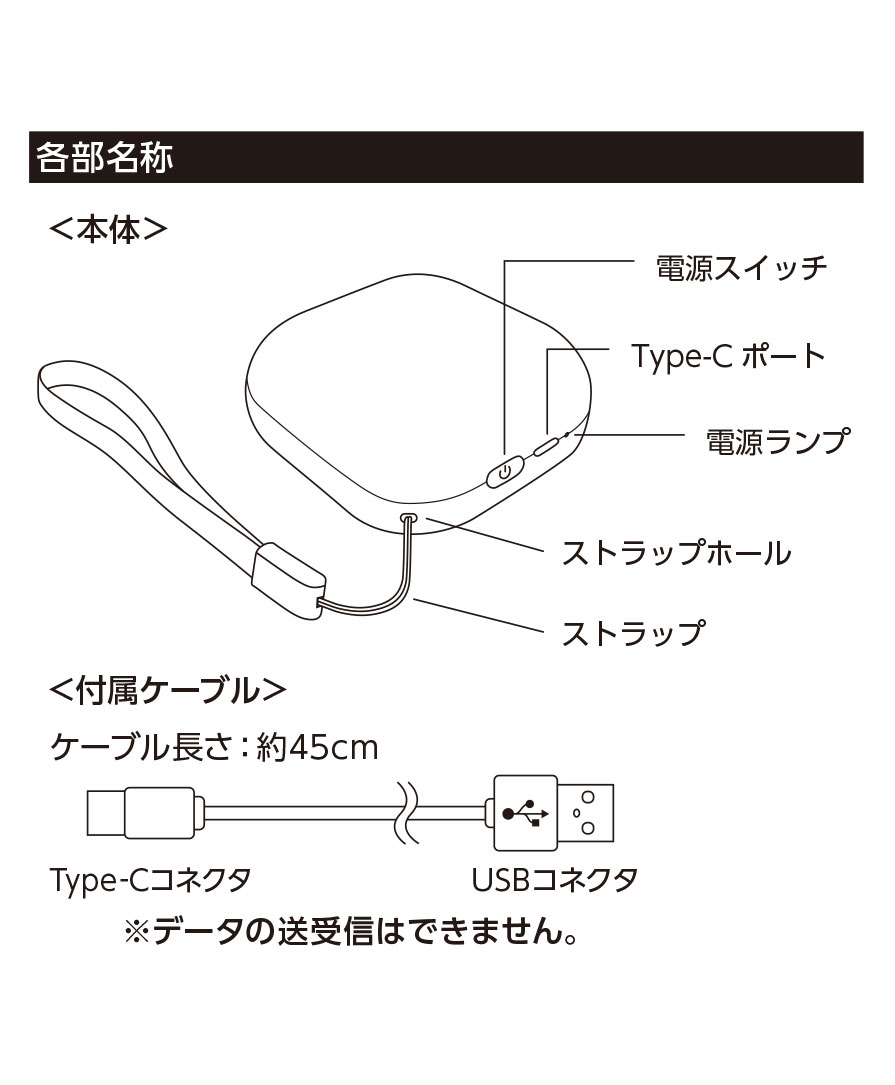 各部名称

<本体>

電源スイッチ

Type-C ポート

電源ランプ

ストラップホール

ストラップ

<付属ケーブル>

ケーブル長さ：約45cm

Type-Cコネクタ

USBコネクタ

※データの送受信はできません。