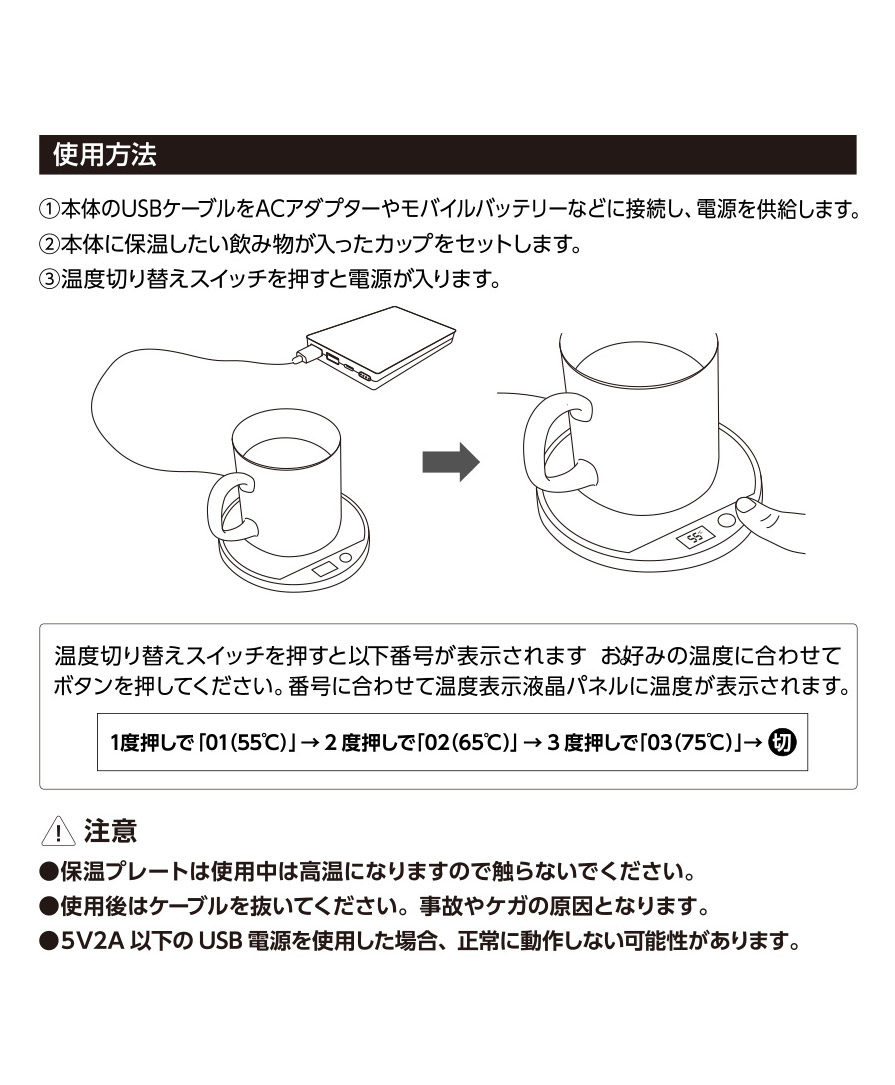 使用方法

①本体のUSBケーブルをACアダプターやモバイルバッテリーなどに接続し、電源を供給します。
②本体に保温したい飲み物が入ったカップをセットします。
③温度切り替えスイッチを押すと電源が入ります。

55

温度切り替えスイッチを押すと以下番号が表示されます お好みの温度に合わせてボタンを押してください。番号に合わせて温度表示液晶パネルに温度が表示されます。

1度押しで「01(55℃)」→ 2 度押しで「02(65℃)」→ 3 度押しで「03(75℃)」→ 切

注意
●保温プレートは使用中は高温になりますので触らないでください。
●使用後はケーブルを抜いてください。事故やケガの原因となります。
●5V2A 以下の USB 電源を使用した場合、正常に動作しない可能性があります。