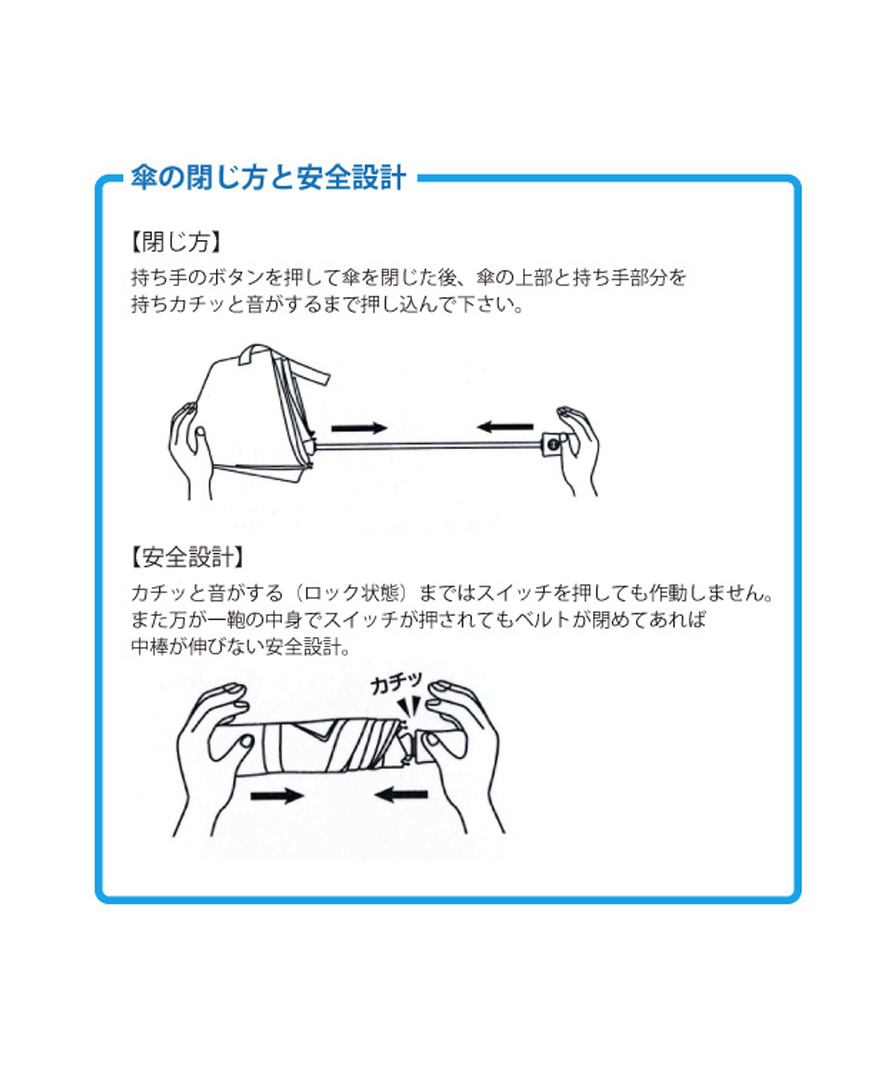 傘の閉じ方と安全設計

【閉じ方】
持ち手のボタンを押して傘を閉じた後、傘の上部と持ち手部分を持ちカチッと音がするまで押し込んで下さい。

【安全設計】
カチッと音がする（ロック状態）まではスイッチを押しても作動しません。また万が一鞄の中身でスイッチが押されてもベルトが閉めてあれば中棒が伸びない安全設計。

カチッ