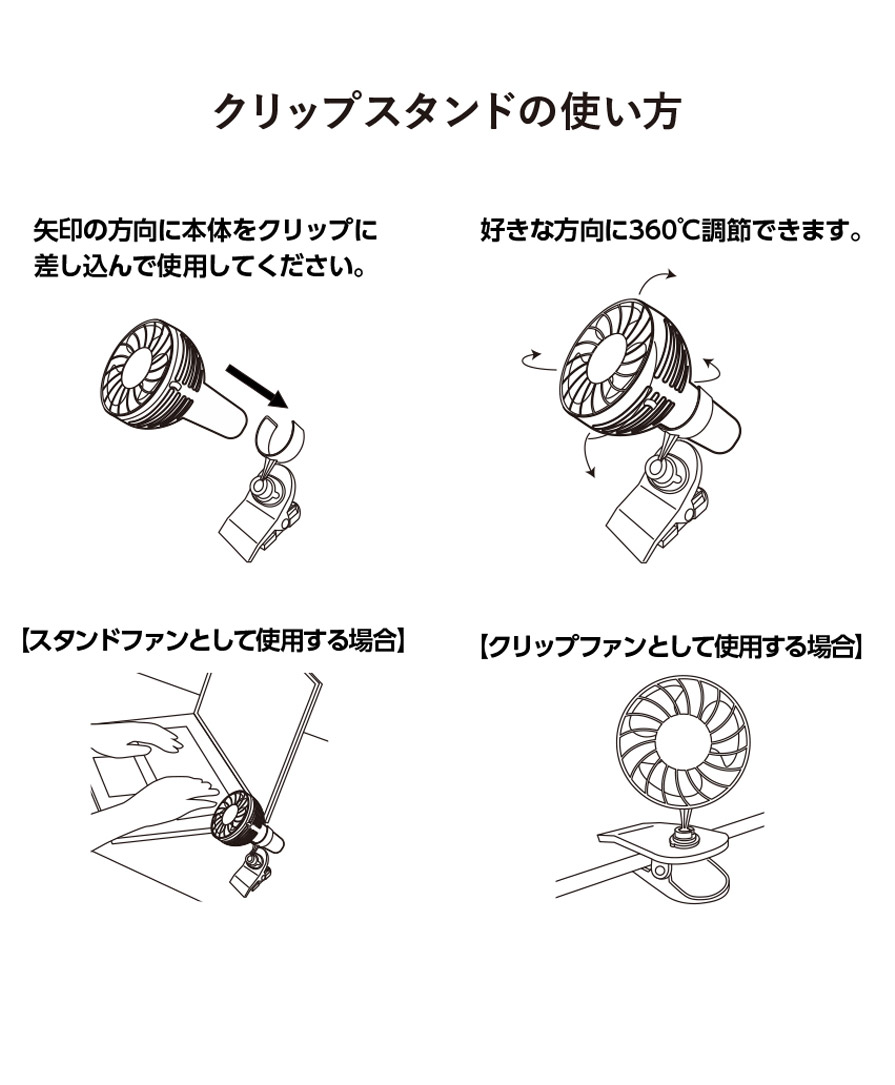 クリップスタンドの使い方

矢印の方向に本体をクリップに差し込んで使用してください。

好きな方向に360℃調節できます。

【スタンドファンとして使用する場合】

【クリップファンとして使用する場合】